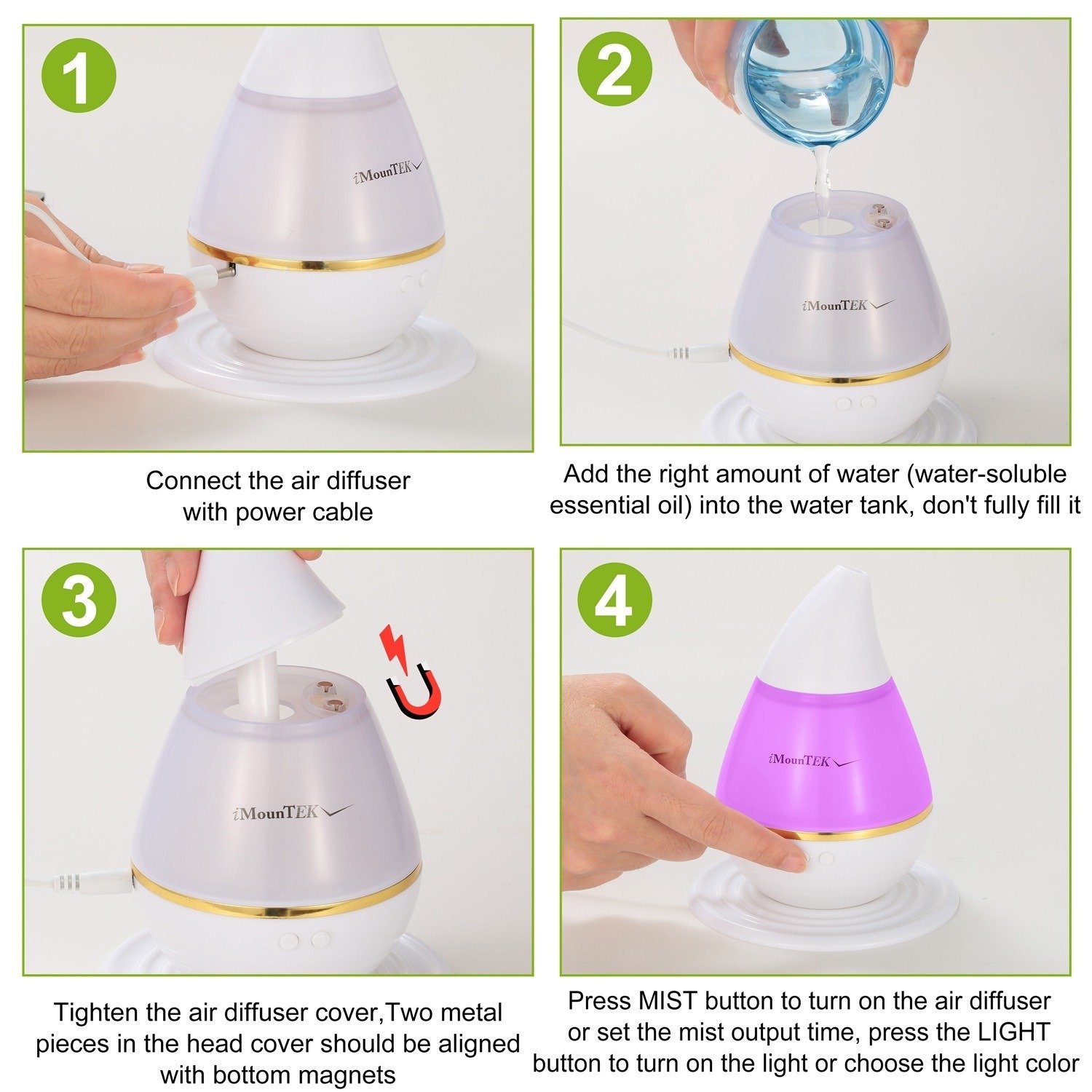 1

iMounTEK

Connect the air diffuser with power cable

2

iMounTEK

Add the right amount of water (water-soluble essential oil) into the water tank, don't fully fill it

3

iMounTEK

Tighten the air diffuser cover,Two metal pieces in the head cover should be aligned with bottom magnets

4

iMounTEK

Press MIST button to turn on the air diffuser or set the mist output time, press the LIGHT button to turn on the light or choose the light color